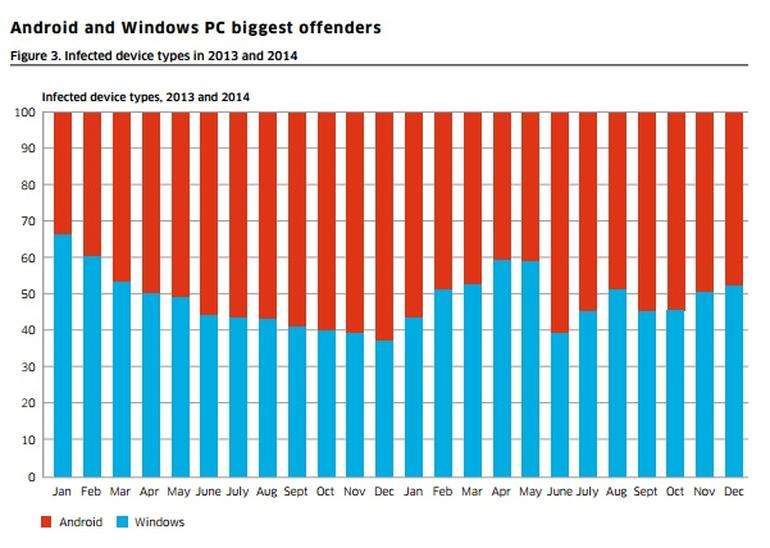 Android and Windows PC biggest offenders

Figure 3. Infected device types in 2013 and 2014

Infected device types, 2013 and 2014

100
90
80
70
60
50
40
30
20
10
0

Jan Feb Mar Apr May June July Aug Sept Oct Nov Dec Jan Feb Mar Apr May June July Aug Sept Oct Nov Dec

Android Windows