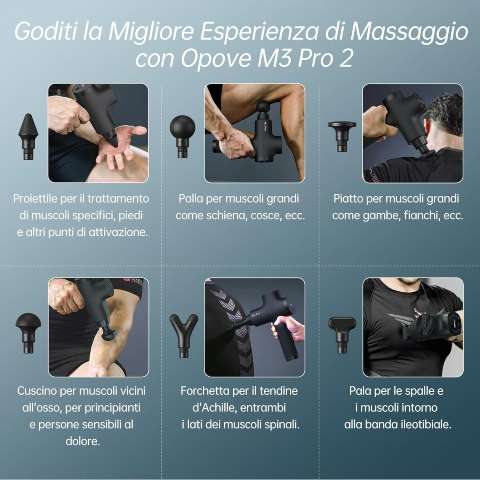 Goditi la Migliore Esperienza di Massaggio con Opove M3 Pro 2

Proiettile per il trattamento di muscoli specifici, piedi e altri punti di attivazione.

Palla per muscoli grandi come schiena, cosce, ecc.

Piatto per muscoli grandi come gambe, fianchi, ecc.

Cuscino per muscoli vicini all'osso, per principianti e persone sensibili al dolore.

Forchetta per il tendine d'Achille, entrambi i lati dei muscoli spinali.

Pala per le spalle e i muscoli intorno alla banda ileotibiale.