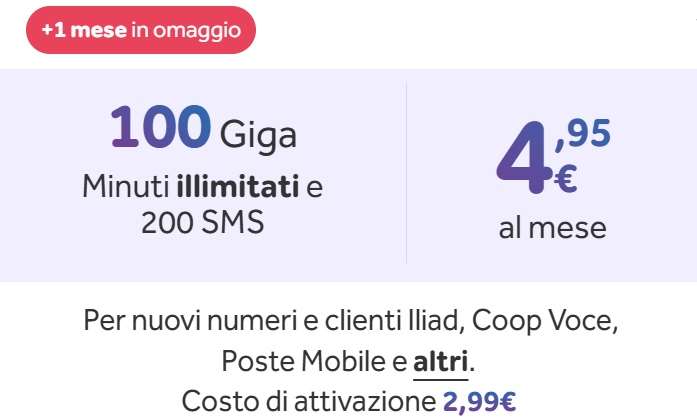 +1 mese in omaggio

100 Giga
Minuti illimitati e 200 SMS

4,95 €
al mese

Per nuovi numeri e clienti Iliad, Coop Voce, Poste Mobile e altri.
Costo di attivazione 2,99€