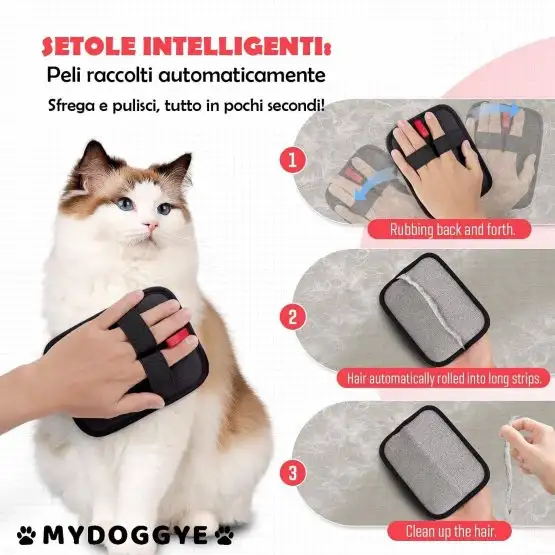 SETOLE INTELLIGENTI:
Peli raccolti automaticamente
Sfrega e pulisci, tutto in pochi secondi!

1
Rubbing back and forth.

2
Hair automatically rolled into long strips.

3
Clean up the hair.

MYDOGGYE