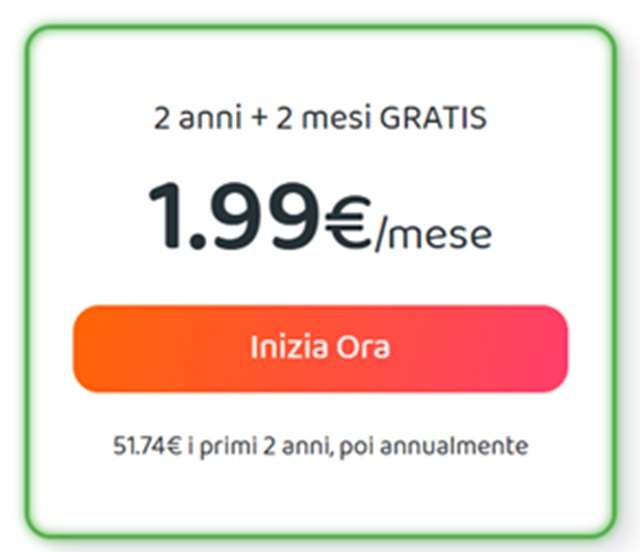 2 anni + 2 mesi GRATIS

1.99€/mese

Inizia Ora

51.74€ i primi 2 anni, poi annualmente