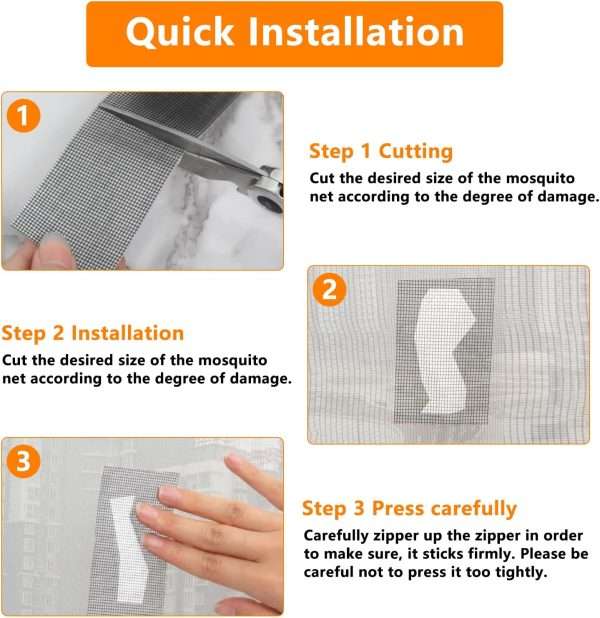 Quick Installation

1

Step 1 Cutting
Cut the desired size of the mosquito net according to the degree of damage.

2

Step 2 Installation
Cut the desired size of the mosquito net according to the degree of damage.

3

Step 3 Press carefully
Carefully zipper up the zipper in order to make sure, it sticks firmly. Please be careful not to press it too tightly.