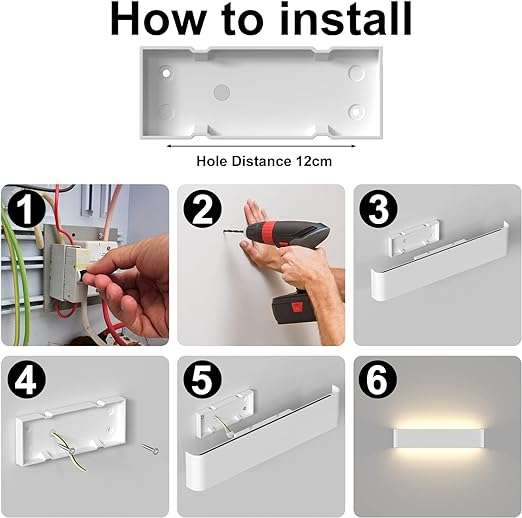 How to install

Hole Distance 12cm

1

2

3

4

5

6