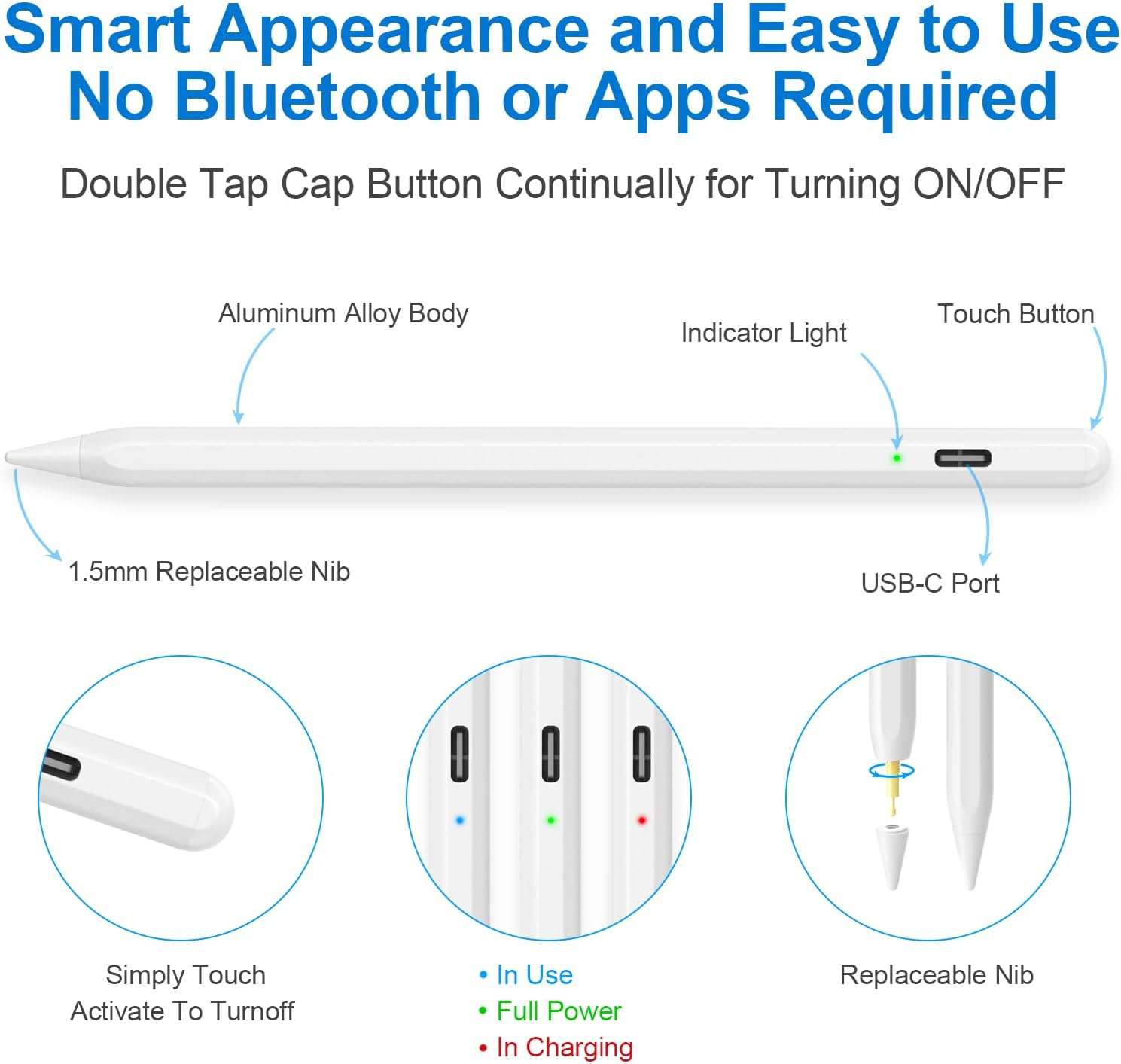 Smart Appearance and Easy to Use
No Bluetooth or Apps Required

Double Tap Cap Button Continually for Turning ON/OFF

Aluminum Alloy Body

Indicator Light

Touch Button

1.5mm Replaceable Nib

USB-C Port

Simply Touch
Activate To Turnoff

• In Use
• Full Power
• In Charging

Replaceable Nib