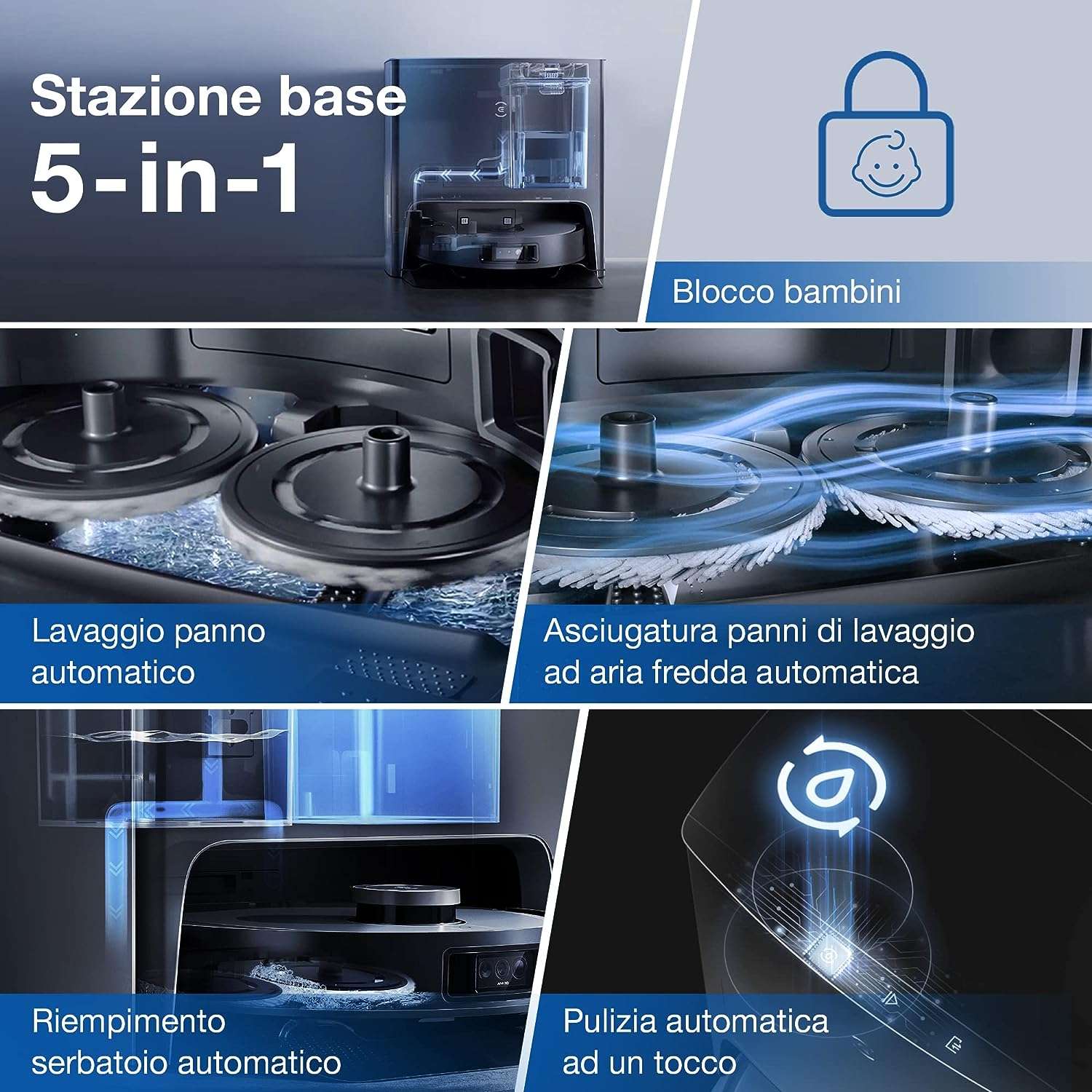 Stazione base
5-in-1

Blocco bambini

Lavaggio panno automatico

Asciugatura panni di lavaggio ad aria fredda automatica

Riempimento serbatoio automatico

Pulizia automatica ad un tocco