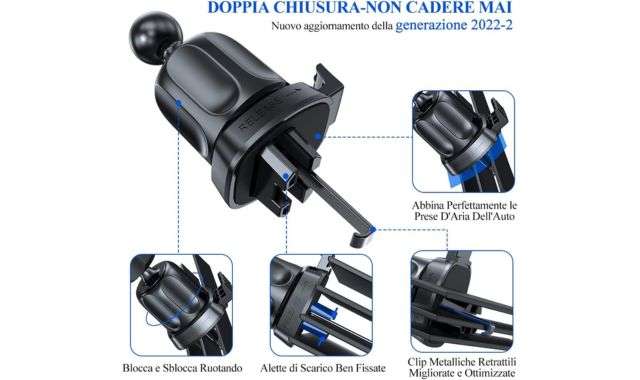 DOPPIA CHIUSURA-NON CADERE MAI
Nuovo aggiornamento della generazione 2022-2

Abbina Perfettamente le Prese D'Aria Dell'Auto

Blocca e Sblocca Ruotando

Alette di Scarico Ben Fissate

Clip Metalliche Retrattili Migliorate e Ottimizzate