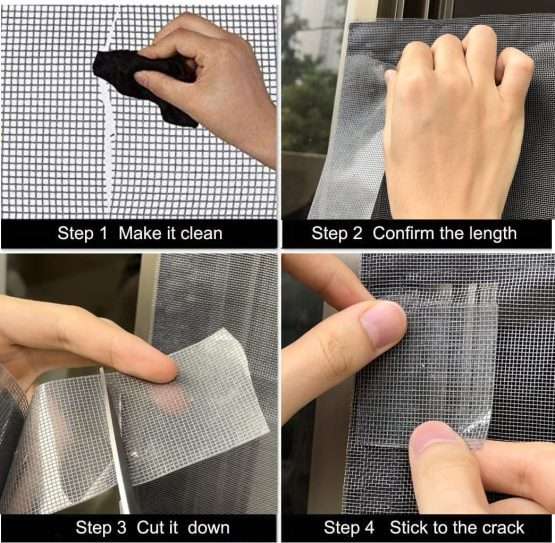 Step 1 Make it clean

Step 2 Confirm the length

Step 3 Cut it down

Step 4 Stick to the crack