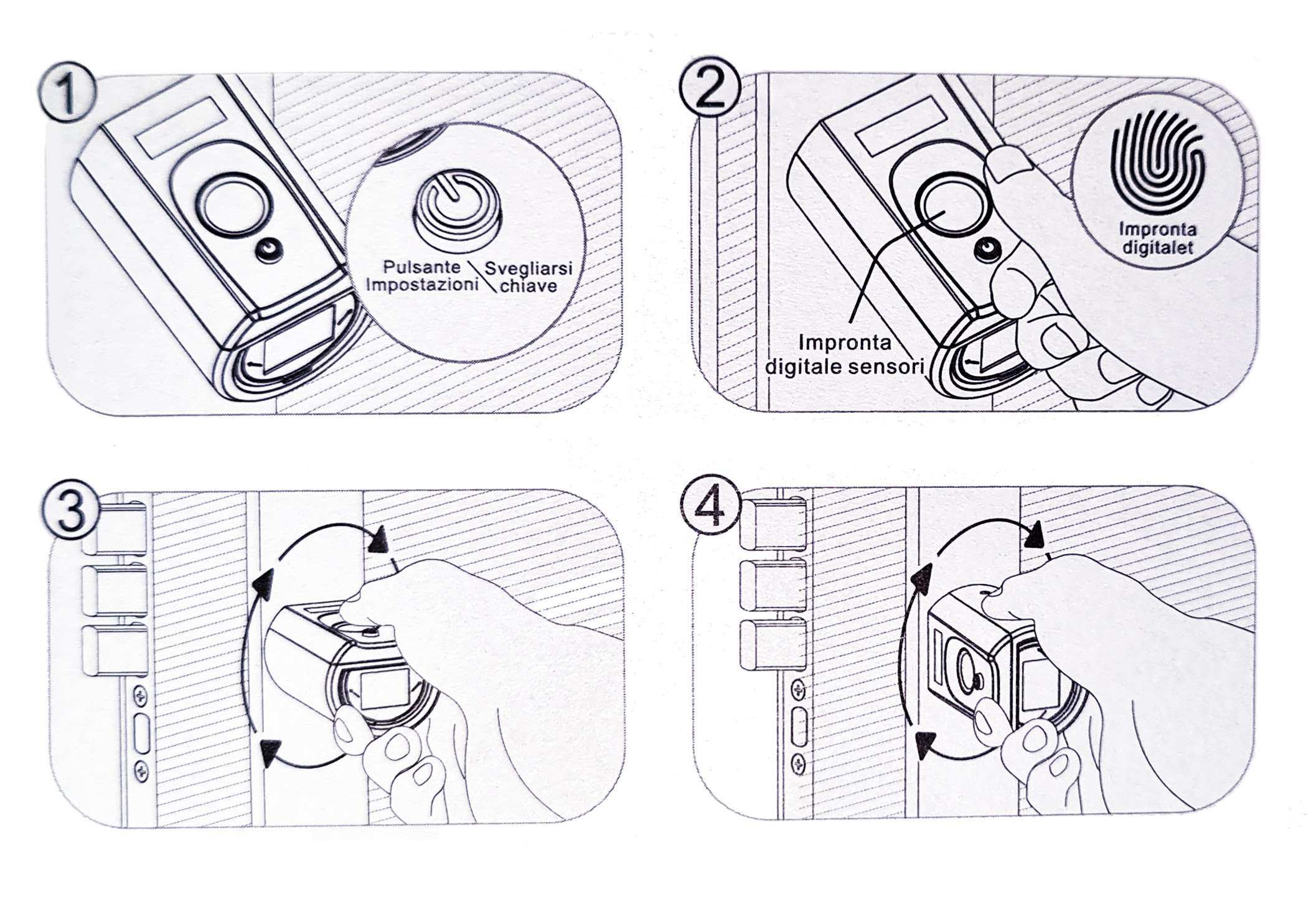 1

Pulsante Impostazioni \ Svegliarsi chiave

2

Impronta digitalet

Impronta digitale sensori

3

4