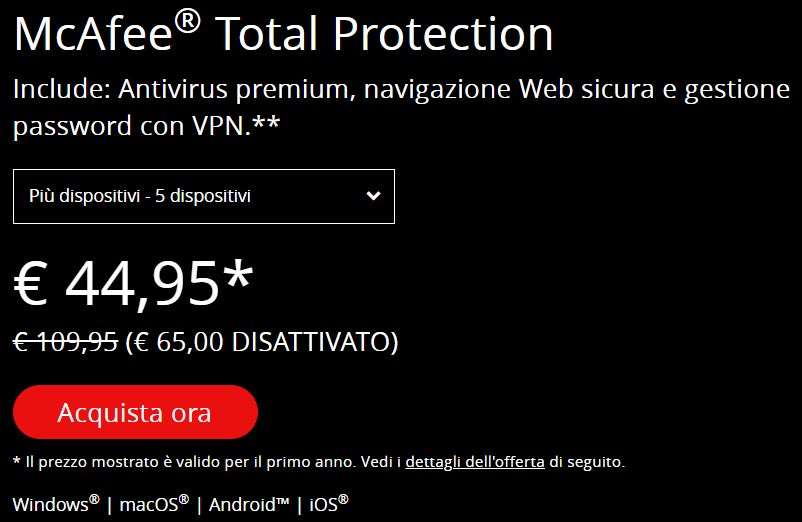 McAfee® Total Protection

Include: Antivirus premium, navigazione Web sicura e gestione password con VPN.**

Più dispositivi - 5 dispositivi

€ 44,95*

€ 109,95 (€ 65,00 DISATTIVATO)

Acquista ora

* Il prezzo mostrato è valido per il primo anno. Vedi i dettagli dell'offerta di seguito.

Windows® | macOS® | Android™ | iOS®