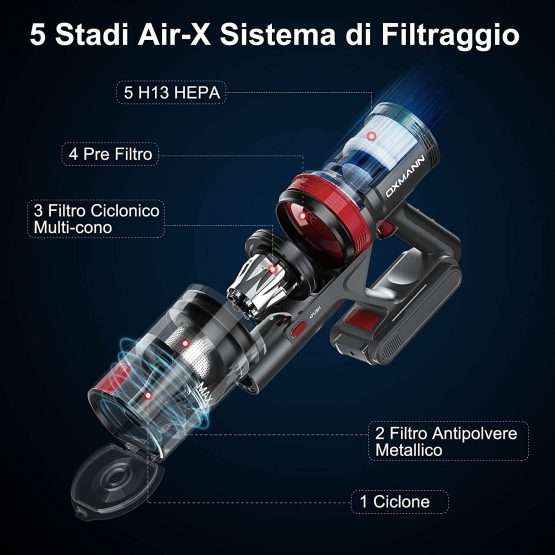 5 Stadi Air-X Sistema di Filtraggio

5 H13 HEPA

4 Pre Filtro

3 Filtro Ciclonico Multi-cono

OXMANN

MAX

2 Filtro Antipolvere Metallico

1 Ciclone