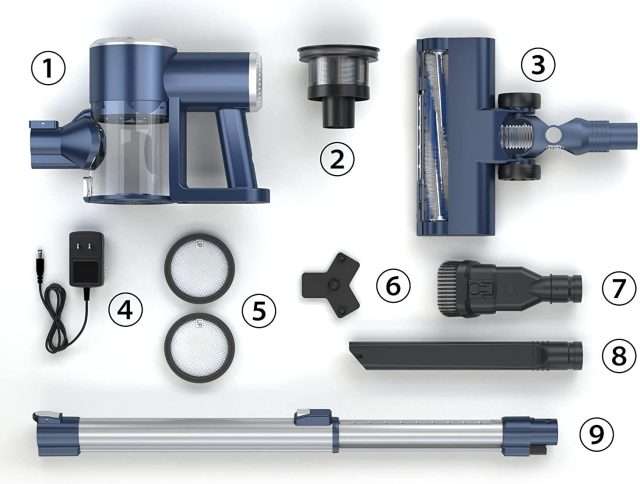 1
2
3
4
5
6
7
8
9