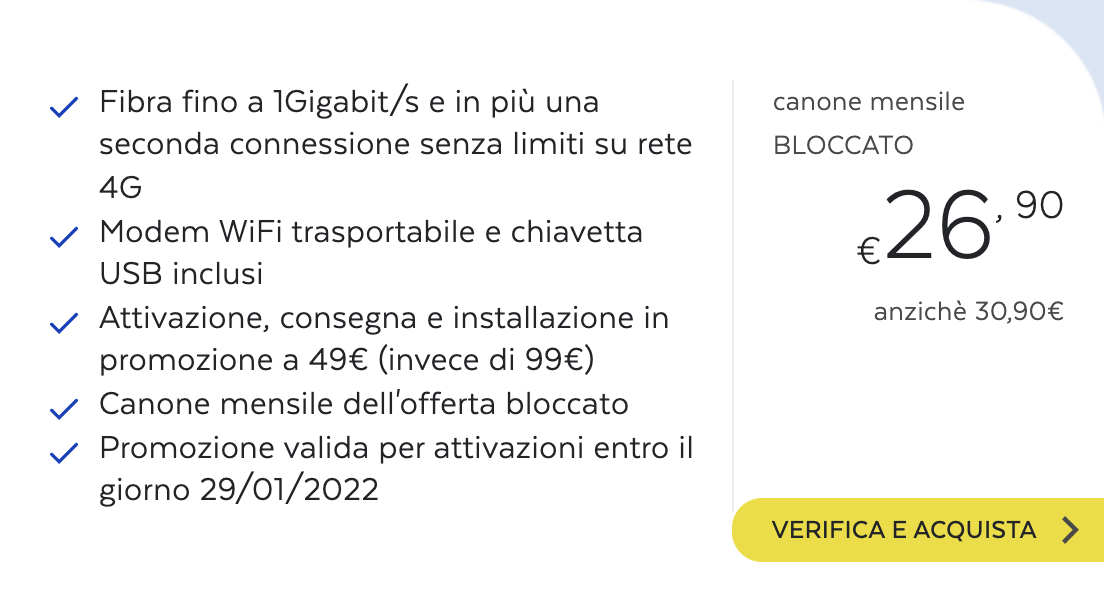 Fibra fino a 1Gigabit/s e in più una seconda connessione senza limiti su rete 4G
Modem WiFi trasportabile e chiavetta USB inclusi
Attivazione, consegna e installazione in promozione a 49€ (invece di 99€)
Canone mensile dell'offerta bloccato
Promozione valida per attivazioni entro il giorno 29/01/2022

canone mensile
BLOCCATO
€26,90
anzichè 30,90€

VERIFICA E ACQUISTA