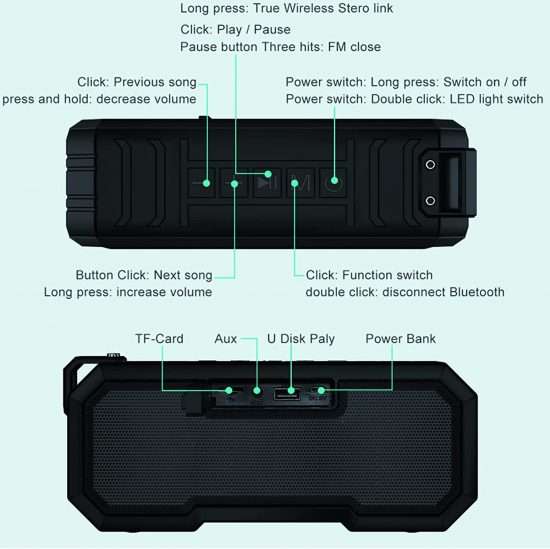 Long press: True Wireless Stero link
Click: Play / Pause
Pause button Three hits: FM close

Click: Previous song
press and hold: decrease volume

Power switch: Long press: Switch on / off
Power switch: Double click: LED light switch

Button Click: Next song
Long press: increase volume

Click: Function switch
double click: disconnect Bluetooth

TF-Card

Aux

U Disk Paly

Power Bank