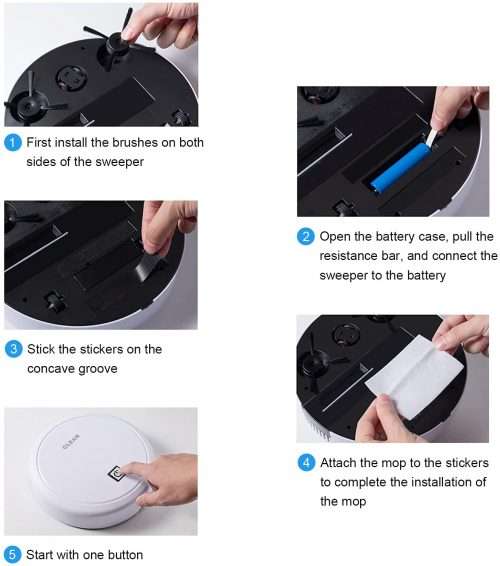 1 First install the brushes on both sides of the sweeper

2 Open the battery case, pull the resistance bar, and connect the sweeper to the battery

3 Stick the stickers on the concave groove

4 Attach the mop to the stickers to complete the installation of the mop

CLEAN

5 Start with one button