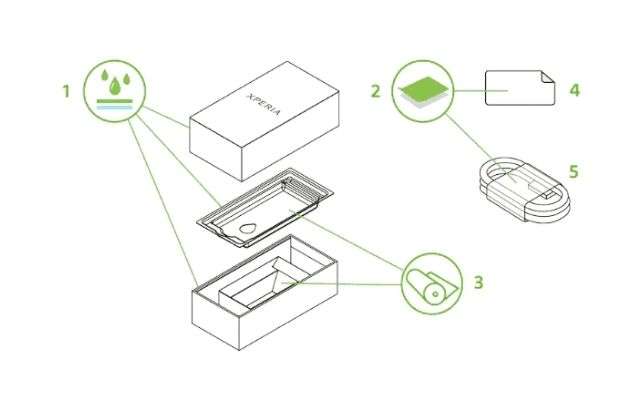 1

XPERIA

2

4

5

3