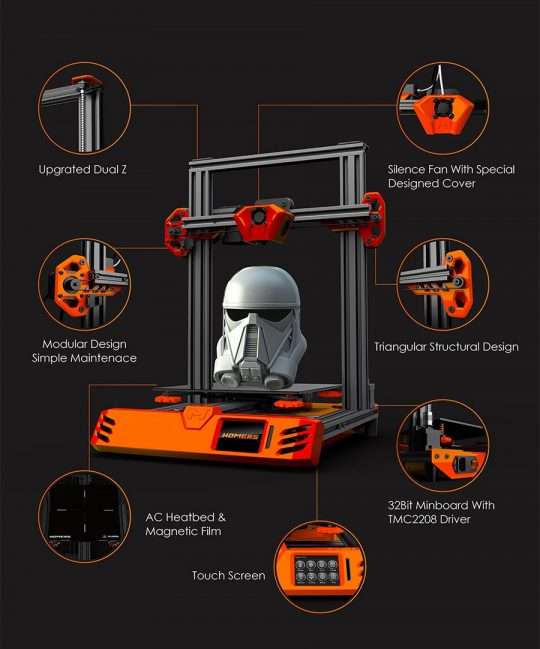 Upgrated Dual Z

Silence Fan With Special Designed Cover

Modular Design Simple Maintenace

Triangular Structural Design

HOMERS

AC Heatbed & Magnetic Film

32Bit Minboard With TMC2208 Driver

Touch Screen