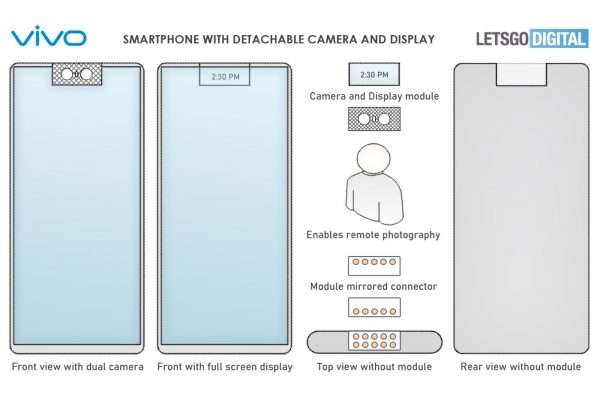 vivo

SMARTPHONE WITH DETACHABLE CAMERA AND DISPLAY

LETSGO DIGITAL

2:30 PM

2:30 PM

Camera and Display module

Enables remote photography

Module mirrored connector

Front view with dual camera

Front with full screen display

Top view without module

Rear view without module