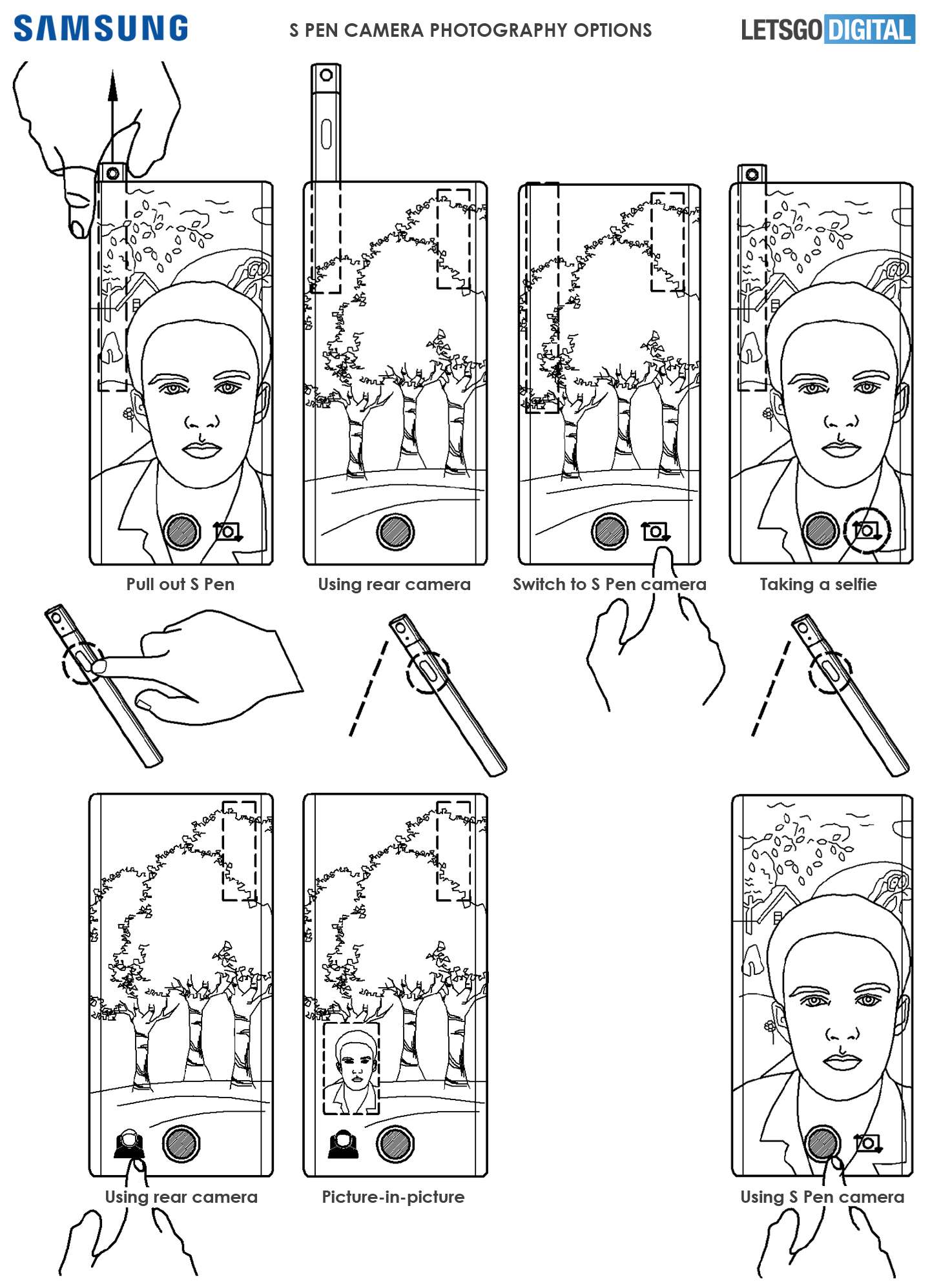 SAMSUNG

S PEN CAMERA PHOTOGRAPHY OPTIONS

LETSGO DIGITAL

Pull out S Pen

Using rear camera

Switch to S Pen camera

Taking a selfie

Using rear camera

Picture-in-picture

Using S Pen camera