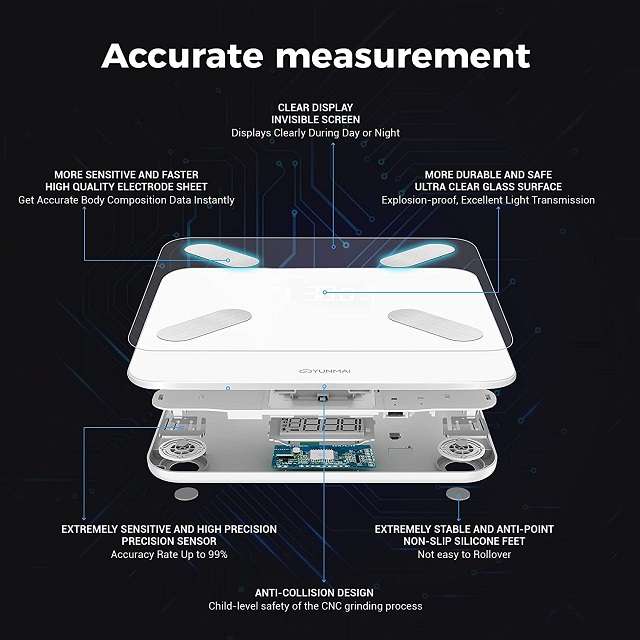 Accurate measurement

CLEAR DISPLAY
INVISIBLE SCREEN
Displays Clearly During Day or Night

MORE SENSITIVE AND FASTER
HIGH QUALITY ELECTRODE SHEET
Get Accurate Body Composition Data Instantly

MORE DURABLE AND SAFE
ULTRA CLEAR GLASS SURFACE
Explosion-proof, Excellent Light Transmission

YUNMAI

EXTREMELY SENSITIVE AND HIGH PRECISION
PRECISION SENSOR
Accuracy Rate Up to 99%

EXTREMELY STABLE AND ANTI-POINT
NON-SLIP SILICONE FEET
Not easy to Rollover

ANTI-COLLISION DESIGN
Child-level safety of the CNC grinding process