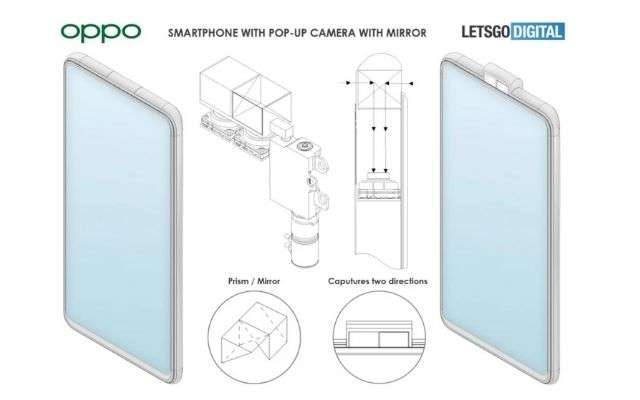 oppo

SMARTPHONE WITH POP-UP CAMERA WITH MIRROR

LETSGO DIGITAL

Prism / Mirror

Caputures two directions