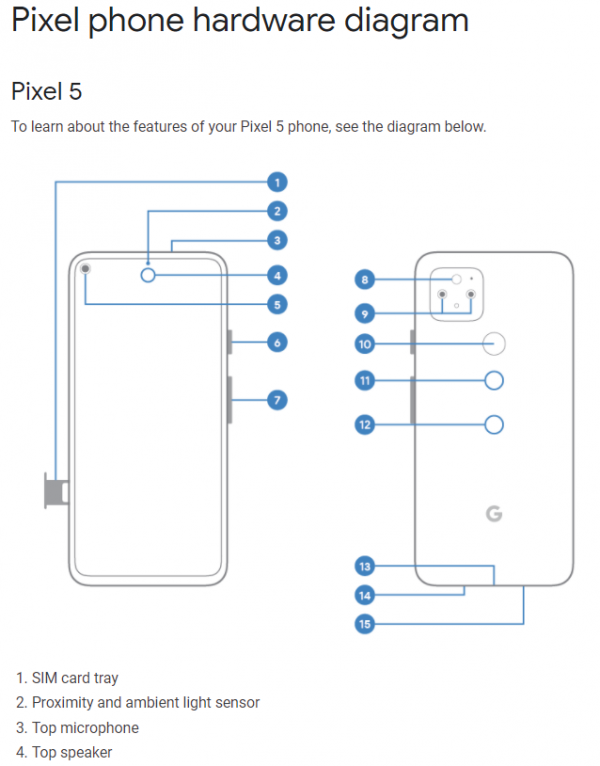 Pixel phone hardware diagram

Pixel 5

To learn about the features of your Pixel 5 phone, see the diagram below.

1
2
3
4
5
6
7
8
9
10
11
12
G
13
14
15

1. SIM card tray
2. Proximity and ambient light sensor
3. Top microphone
4. Top speaker