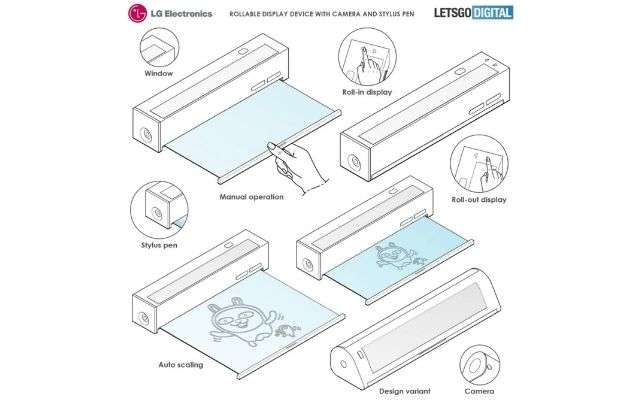 LG Electronics

ROLLABLE DISPLAY DEVICE WITH CAMERA AND STYLUS PEN

LETSGO DIGITAL

Window

Roll-in display

Manual operation

Roll-out display

Stylus pen

Auto scaling

Design variant

Camera