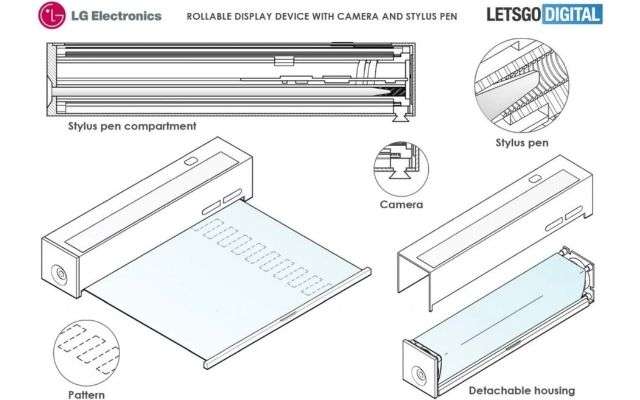 LG Electronics

ROLLABLE DISPLAY DEVICE WITH CAMERA AND STYLUS PEN

LETSGO DIGITAL

Stylus pen compartment

Stylus pen

Camera

Pattern

Detachable housing