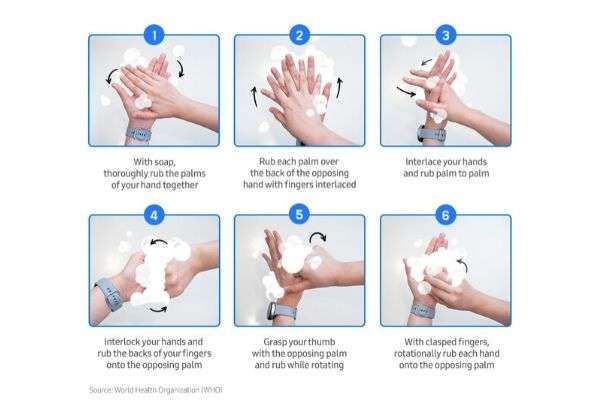 1

With soap, thoroughly rub the palms of your hand together

2

Rub each palm over the back of the opposing hand with fingers interlaced

3

Interlace your hands and rub palm to palm

4

Interlock your hands and rub the backs of your fingers onto the opposing palm

5

Grasp your thumb with the opposing palm and rub while rotating

6

With clasped fingers, rotationally rub each hand onto the opposing palm

Source: World Health Organization (WHO)