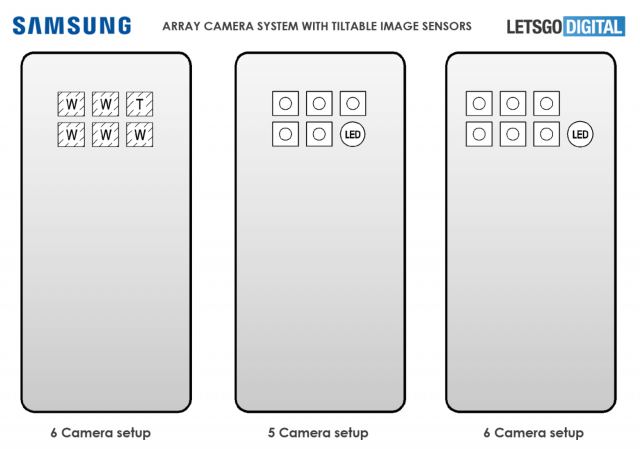 SAMSUNG

ARRAY CAMERA SYSTEM WITH TILTABLE IMAGE SENSORS

LETSGO DIGITAL

W W T
W W W

LED

LED

6 Camera setup

5 Camera setup

6 Camera setup