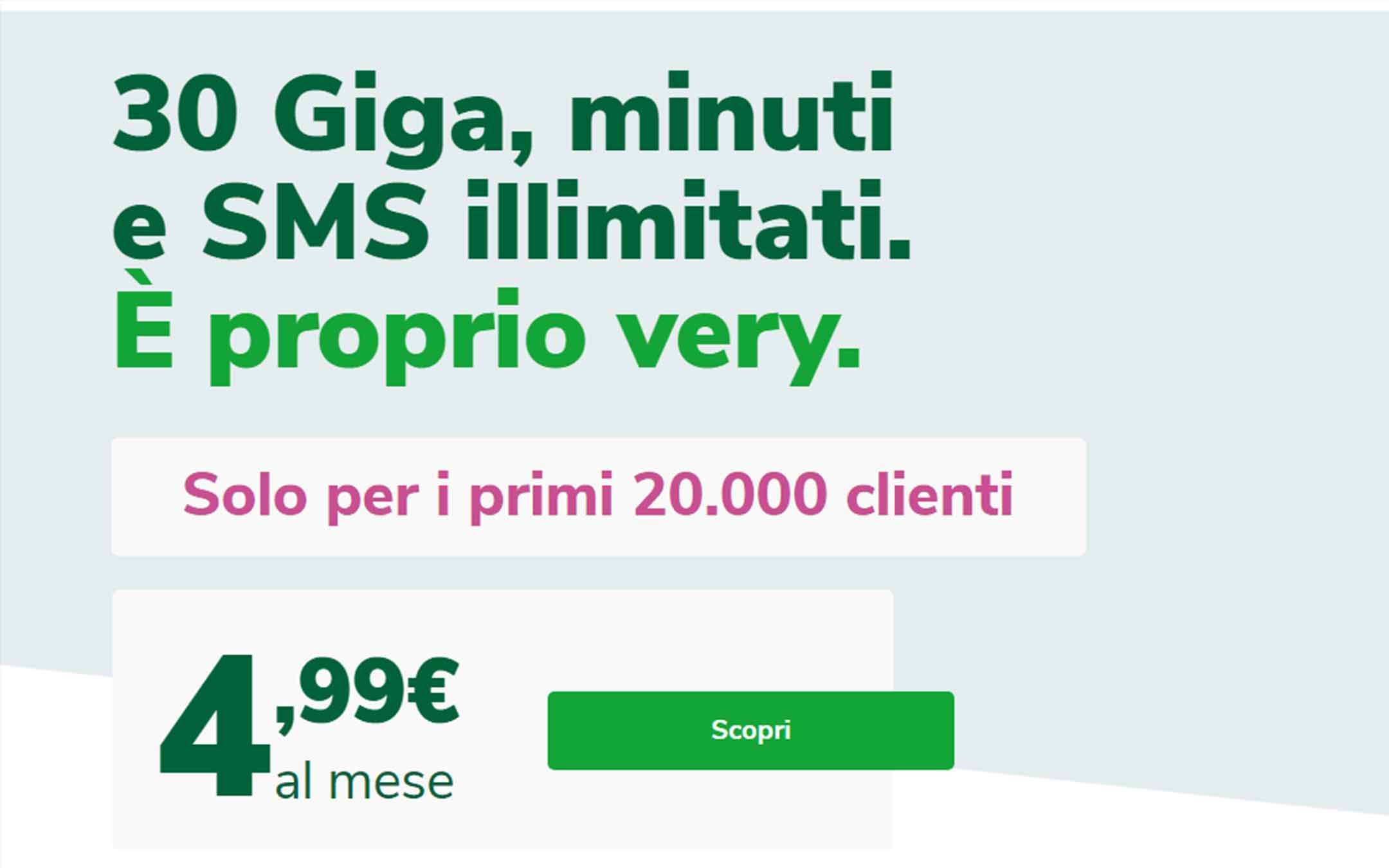 30 Giga, minuti e SMS illimitati.
È proprio very.

Solo per i primi 20.000 clienti

4,99€
al mese

Scopri